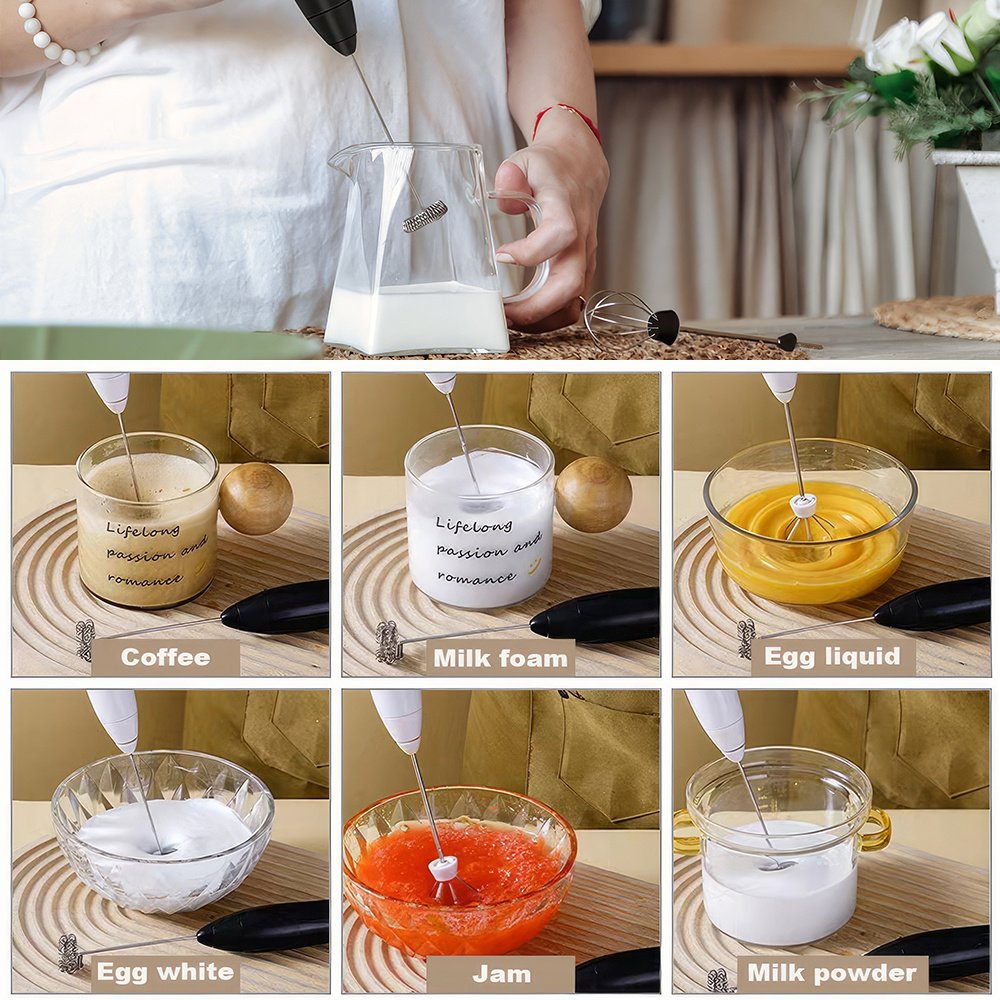 Lifelong passion and romance

Coffee

Lifelong passion and romance

Milk foam

Egg liquid

Egg white

Jam

Milk powder